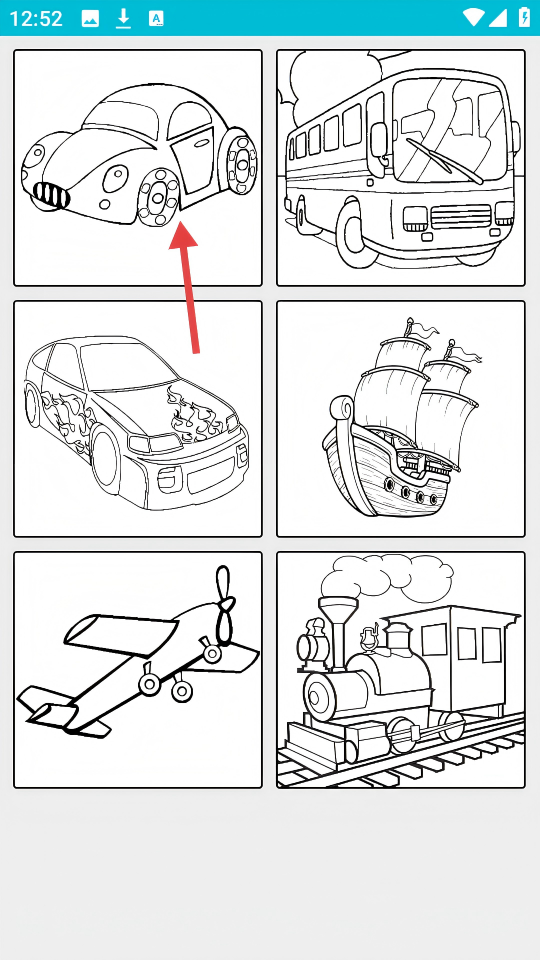 12:52