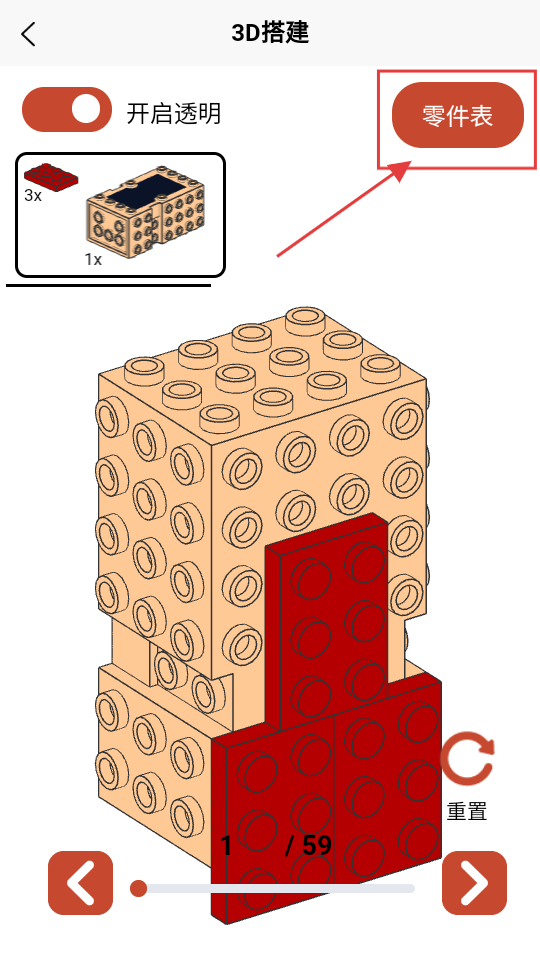 3D搭建

开启透明

零件表

3x

1x

重置

1 / 59