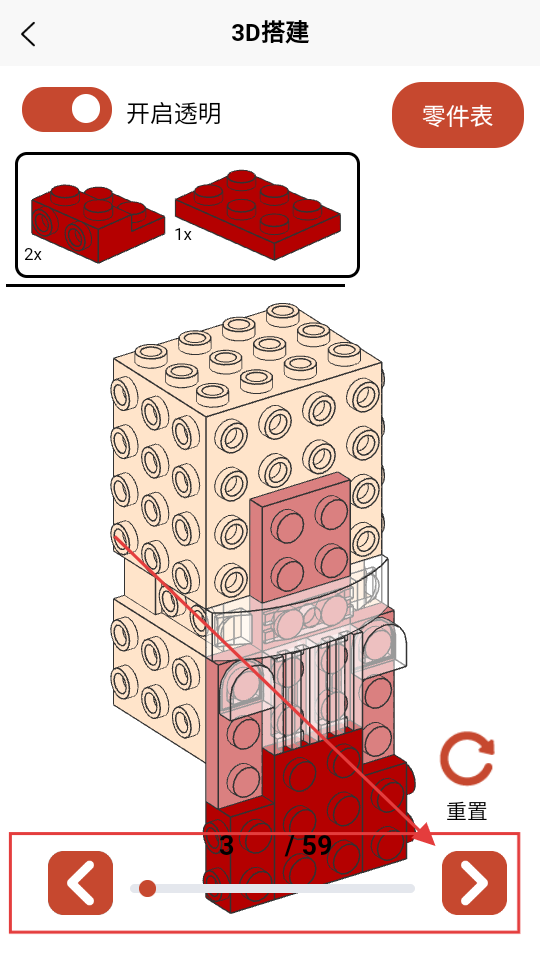 3D搭建

开启透明

零件表

2x

1x

重置

3 / 59