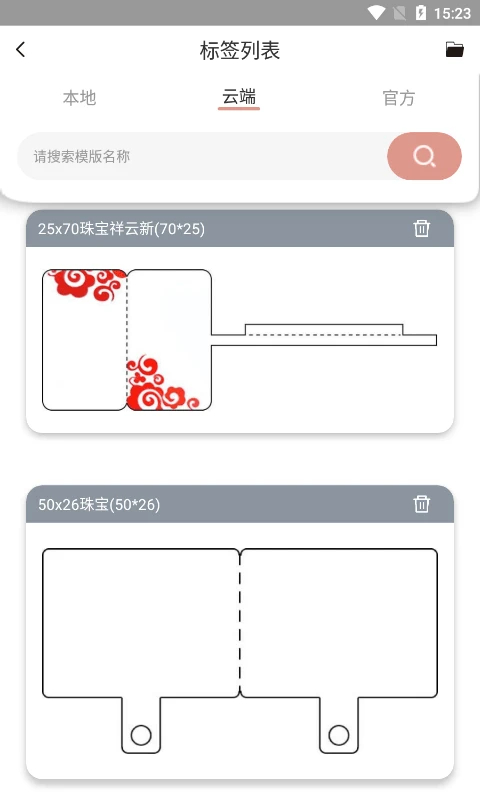 15:23

标签列表

本地 云端 官方

请搜索模版名称

25x70珠宝祥云新(70*25)

50x26珠宝(50*26)